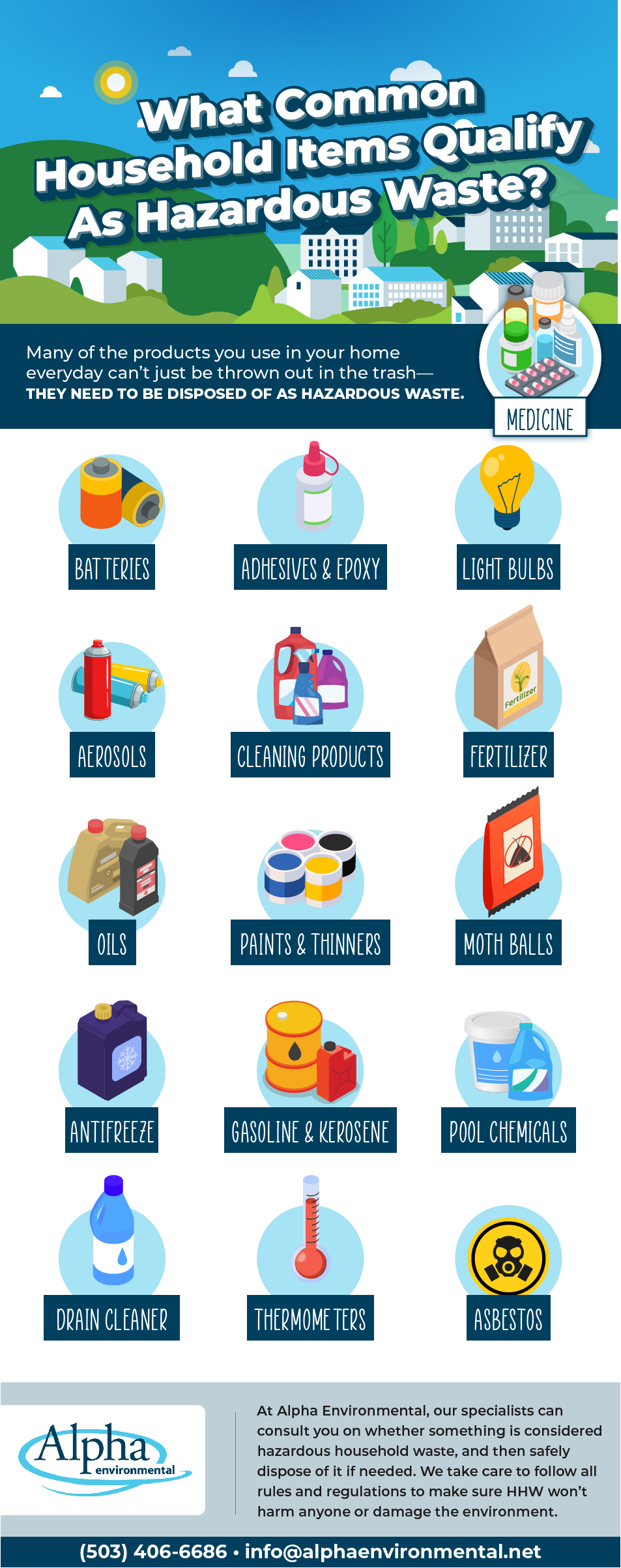 What Common Household Items Qualify As Hazardous Waste?

Many of the products you use in your home everyday can't just be thrown out in the trash—
THEY NEED TO BE DISPOSED OF AS HAZARDOUS WASTE.

MEDICINE

BATTERIES

ADHESIVES & EPOXY

LIGHT BULBS

AEROSOLS

CLEANING PRODUCTS

Fertilizer

FERTILIZER

OILS

PAINTS & THINNERS

MOTH BALLS

ANTIFREEZE

GASOLINE & KEROSENE

POOL CHEMICALS

DRAIN CLEANER

THERMOMETERS

ASBESTOS

Alpha environmental

At Alpha Environmental, our specialists can consult you on whether something is considered hazardous household waste, and then safely dispose of it if needed. We take care to follow all rules and regulations to make sure HHW won't harm anyone or damage the environment.

(503) 406-6686 • info@alphaenvironmental.net