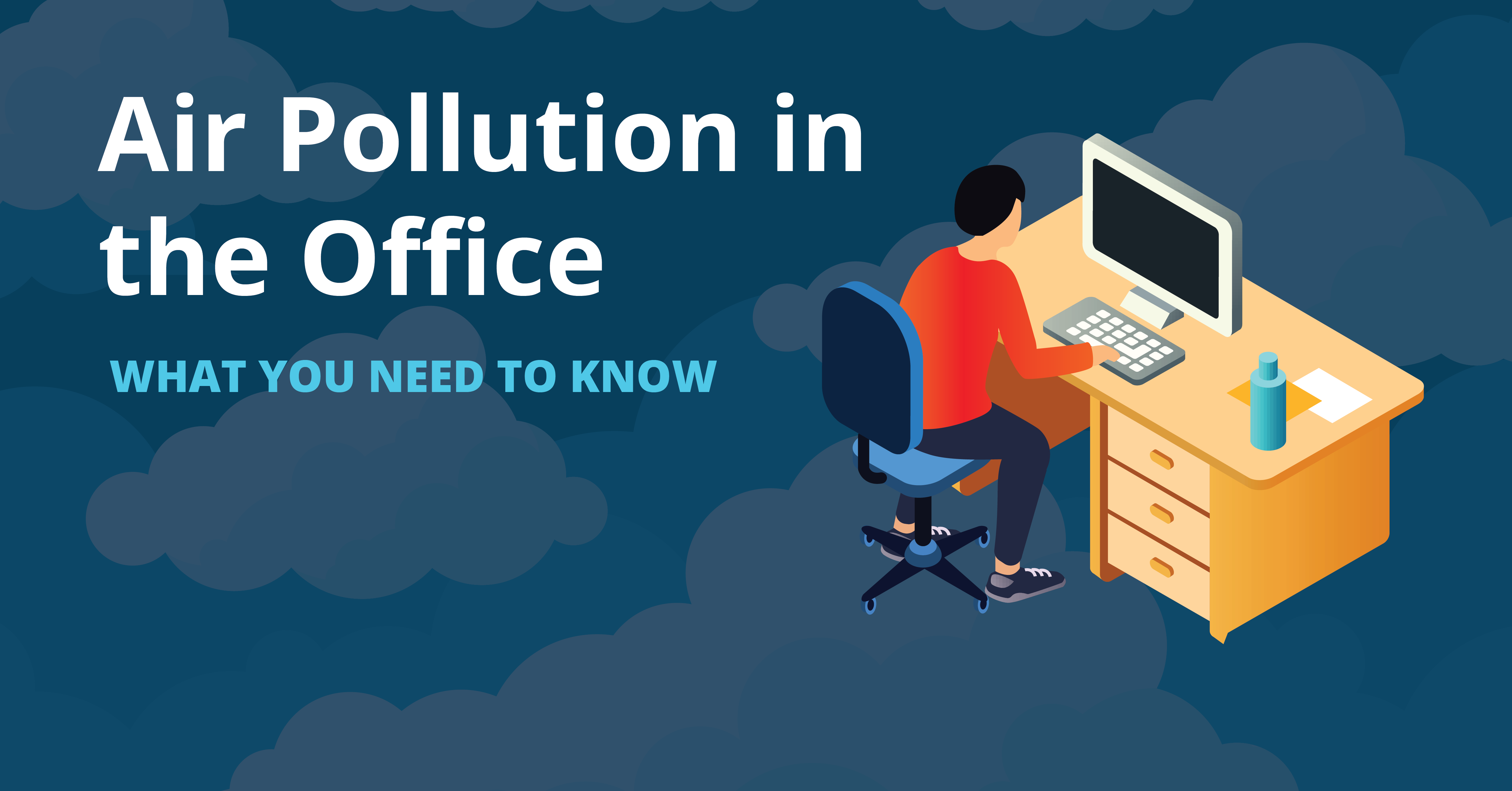 Air Pollution in the Office

WHAT YOU NEED TO KNOW